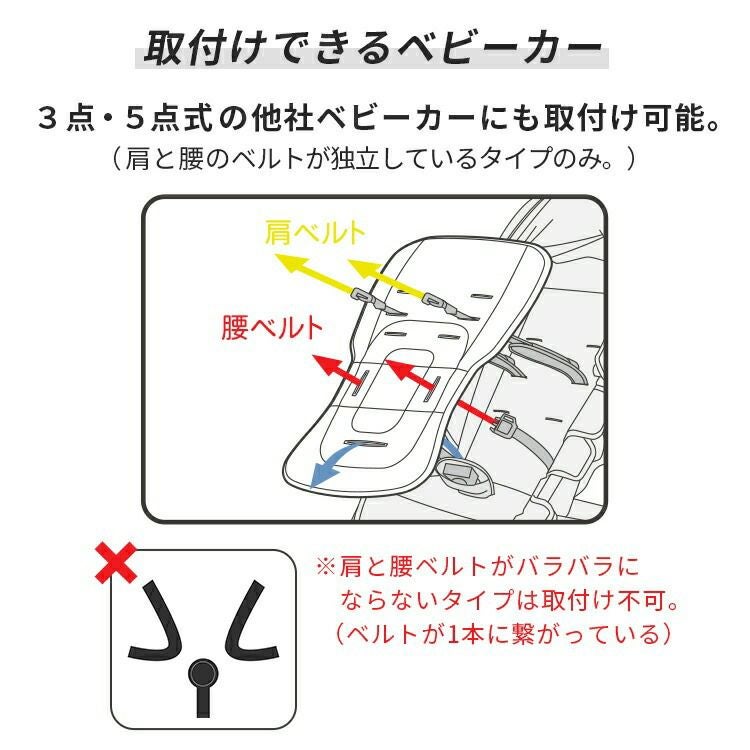 取付けできるベビーカー

３点・５点式の他社ベビーカーにも取付け可能。
（肩と腰のベルトが独立しているタイプのみ。）

肩ベルト

腰ベルト

※肩と腰ベルトがバラバラにならないタイプは取付け不可。
（ベルトが1本に繋がっている）