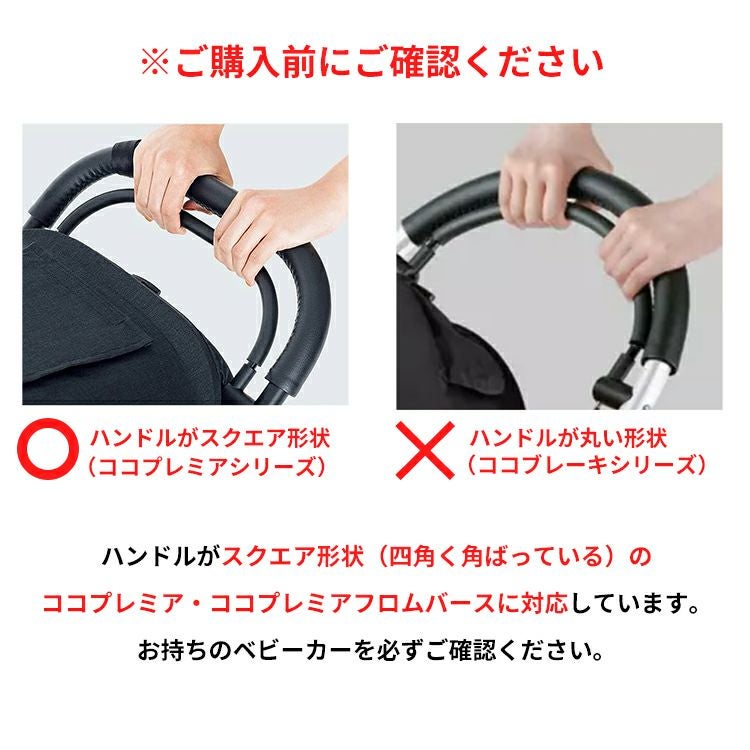 ※ご購入前にご確認ください

○ ハンドルがスクエア形状
（ココプレミアシリーズ）

× ハンドルが丸い形状
（ココブレーキシリーズ）

ハンドルがスクエア形状（四角く角ばっている）の
ココプレミア・ココプレミアフロムバースに対応しています。
お持ちのベビーカーを必ずご確認ください。