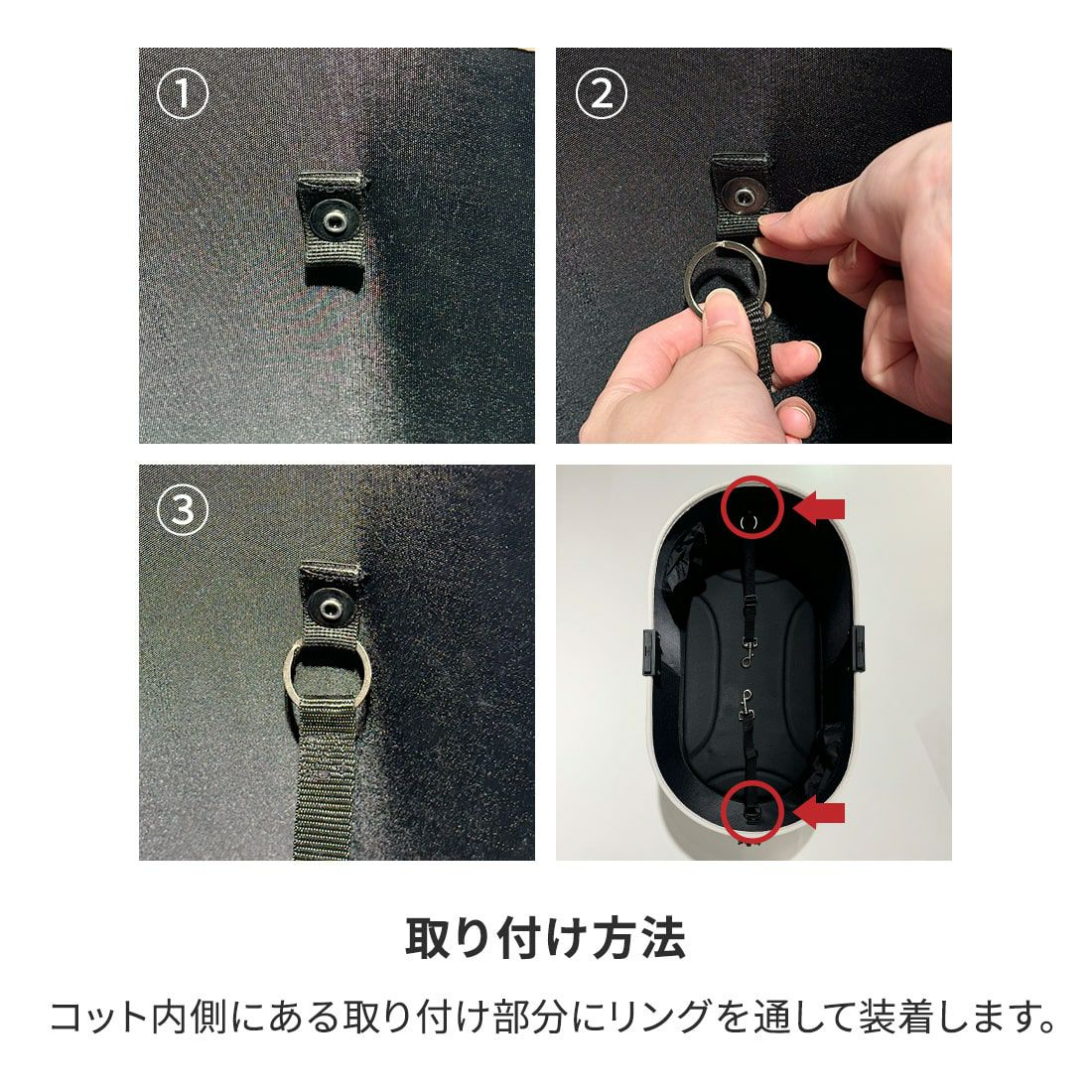 ①

②

③

取り付け方法

コット内側にある取り付け部分にリングを通して装着します。