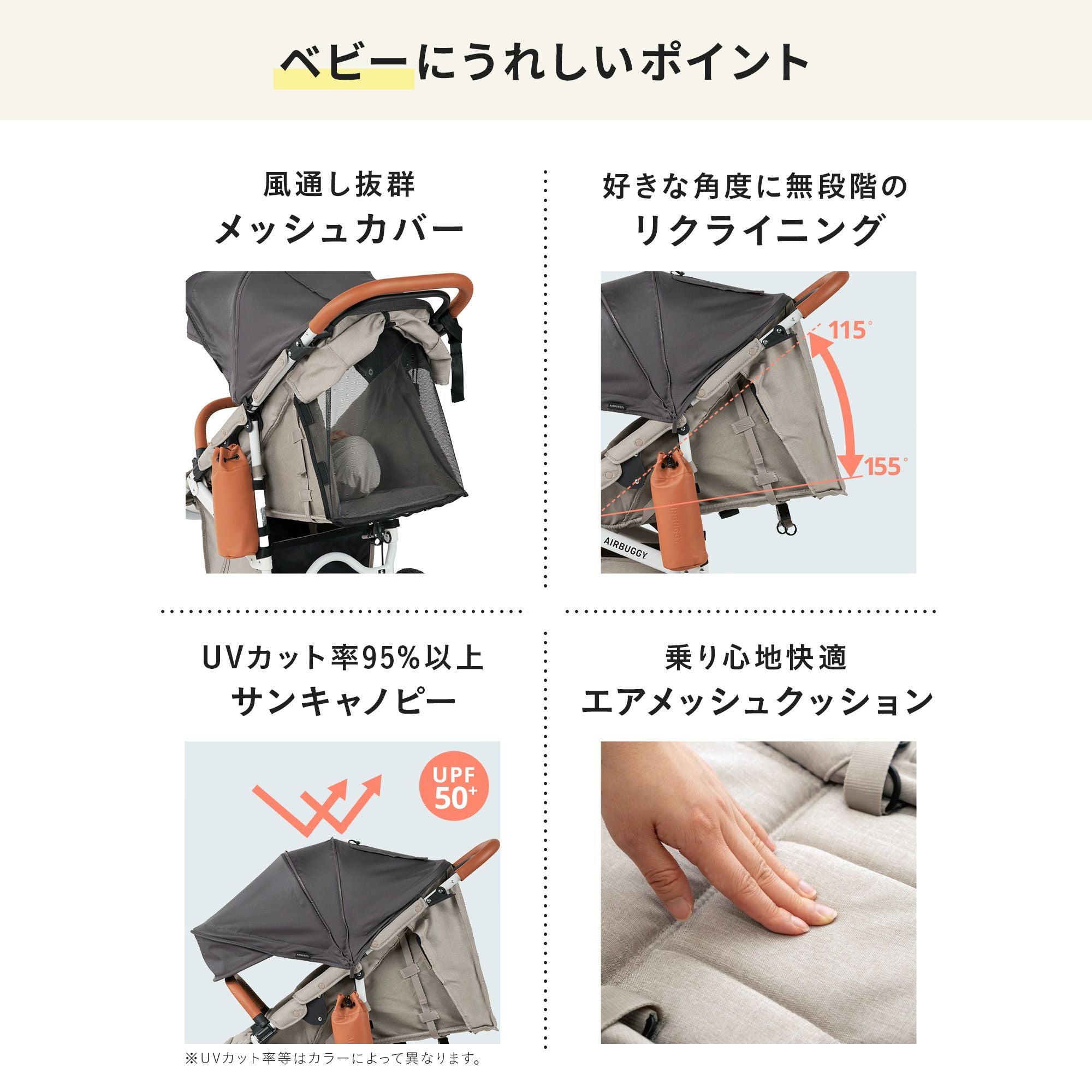 ベビーにうれしいポイント

風通し抜群
メッシュカバー

好きな角度に無段階の
リクライニング

115°

155°

AIRBUGGY

UVカット率95%以上
サンキャノピー

UPF 50+

※UVカット率等はカラーによって異なります。

乗り心地快適
エアメッシュクッション