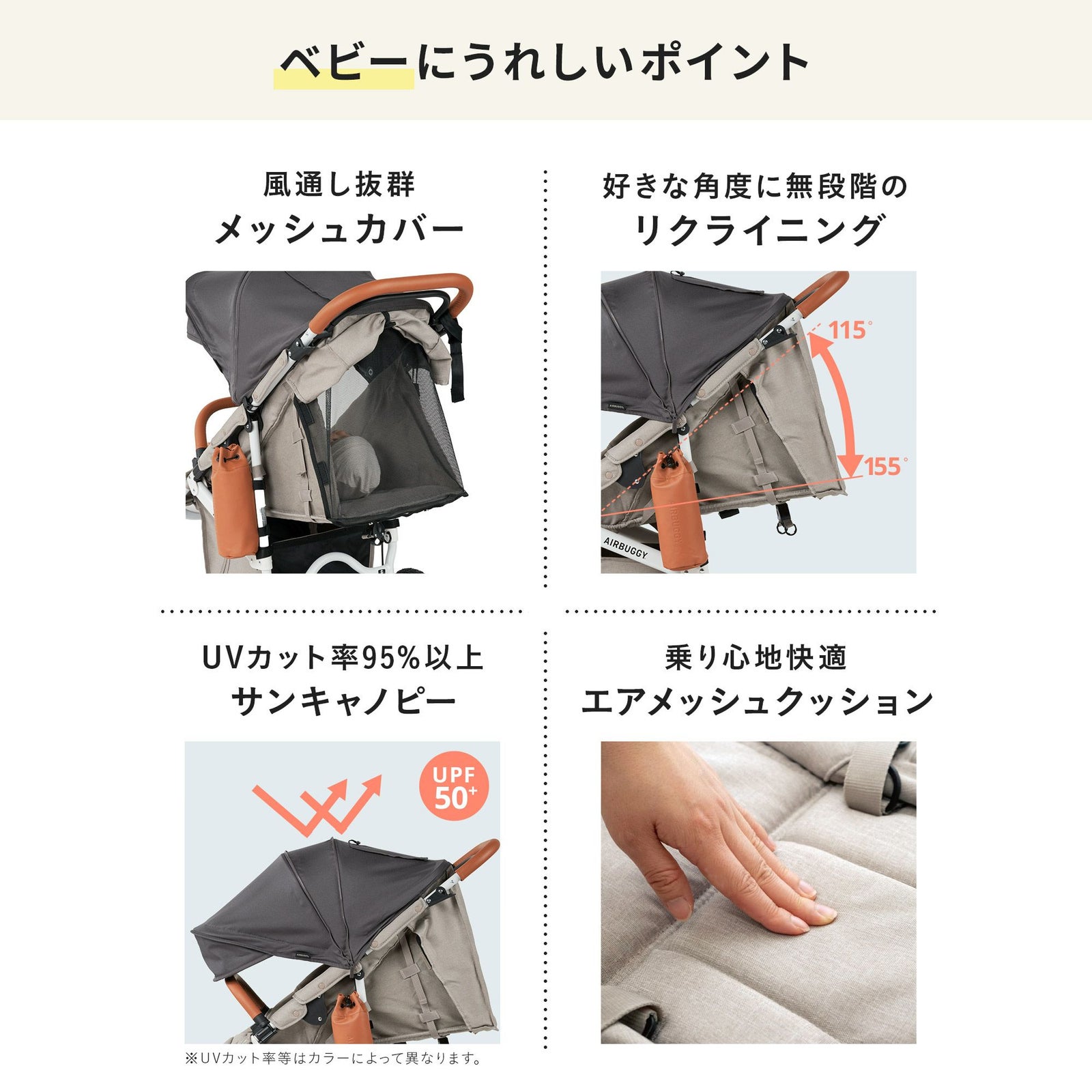 ベビーにうれしいポイント

風通し抜群
メッシュカバー

好きな角度に無段階の
リクライニング

115°

155°

AIRBUGGY

UVカット率95%以上
サンキャノピー

UPF 50+

※UVカット率等はカラーによって異なります。

乗り心地快適
エアメッシュクッション