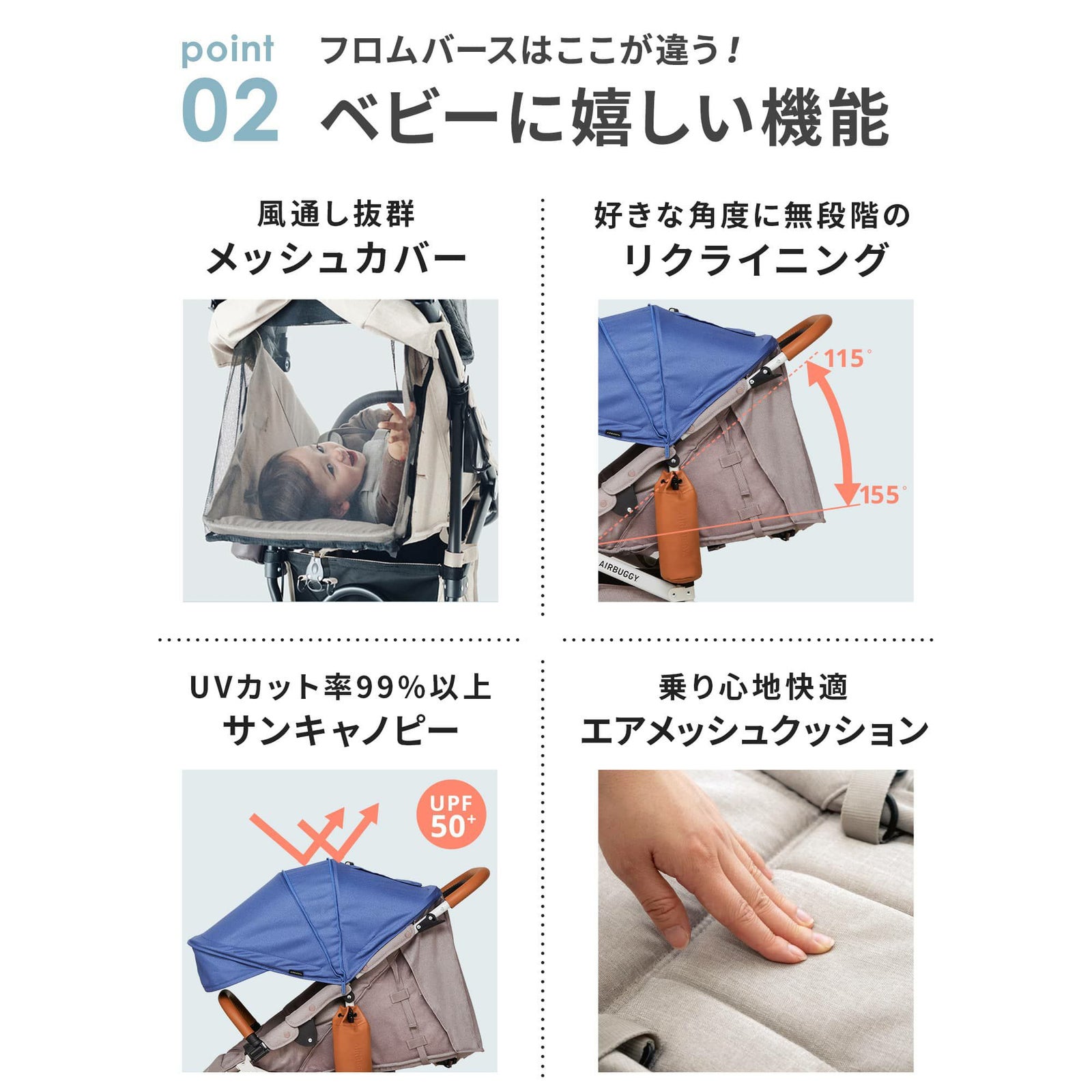 point
02
フロムバースはここが違う！
ベビーに嬉しい機能

風通し抜群
メッシュカバー

好きな角度に無段階の
リクライニング

115°
155°
AIRBUGGY

UVカット率99%以上
サンキャノピー

UPF
50+

乗り心地快適
エアメッシュクッション