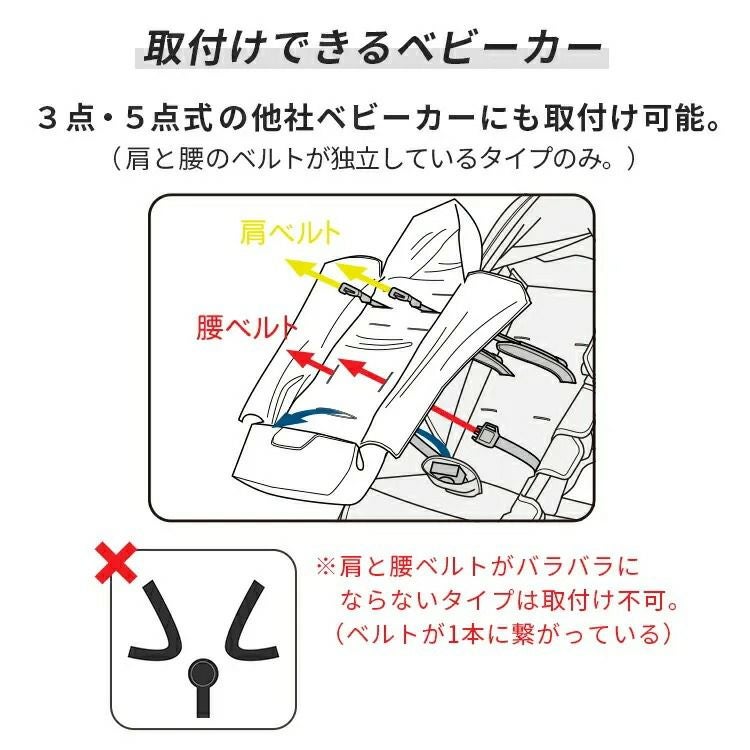 取付けできるベビーカー

３点・５点式の他社ベビーカーにも取付け可能。
（肩と腰のベルトが独立しているタイプのみ。）

肩ベルト

腰ベルト

※肩と腰ベルトがバラバラにならないタイプは取付け不可。
（ベルトが1本に繋がっている）