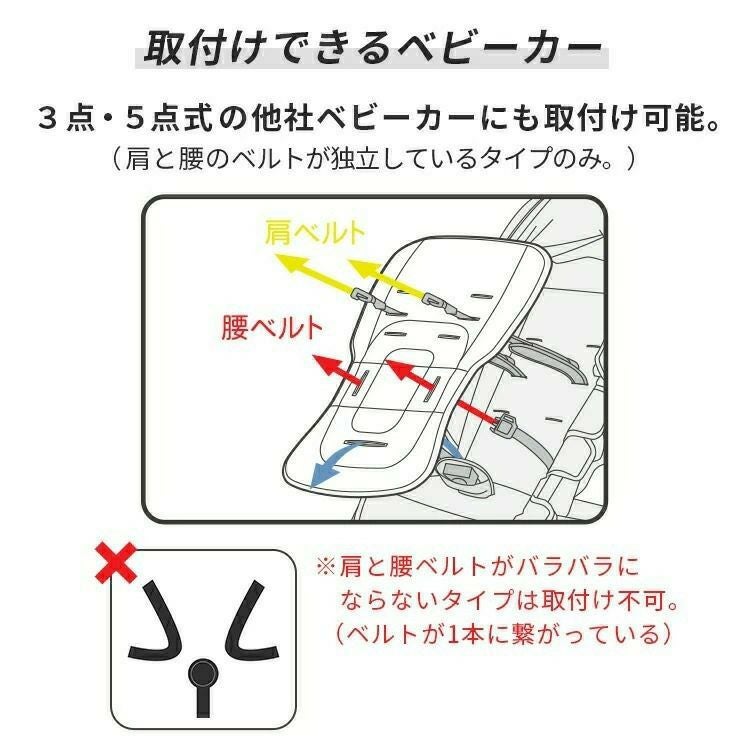 取付けできるベビーカー

３点・５点式の他社ベビーカーにも取付け可能。
（肩と腰のベルトが独立しているタイプのみ。）

肩ベルト

腰ベルト

※肩と腰ベルトがバラバラにならないタイプは取付け不可。
（ベルトが1本に繋がっている）