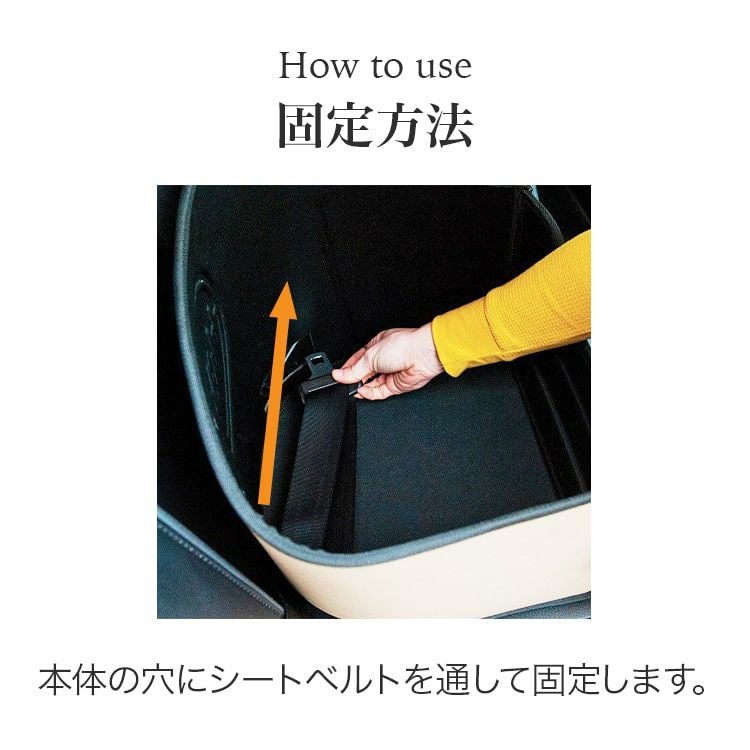 How to use
固定方法

本体の穴にシートベルトを通して固定します。