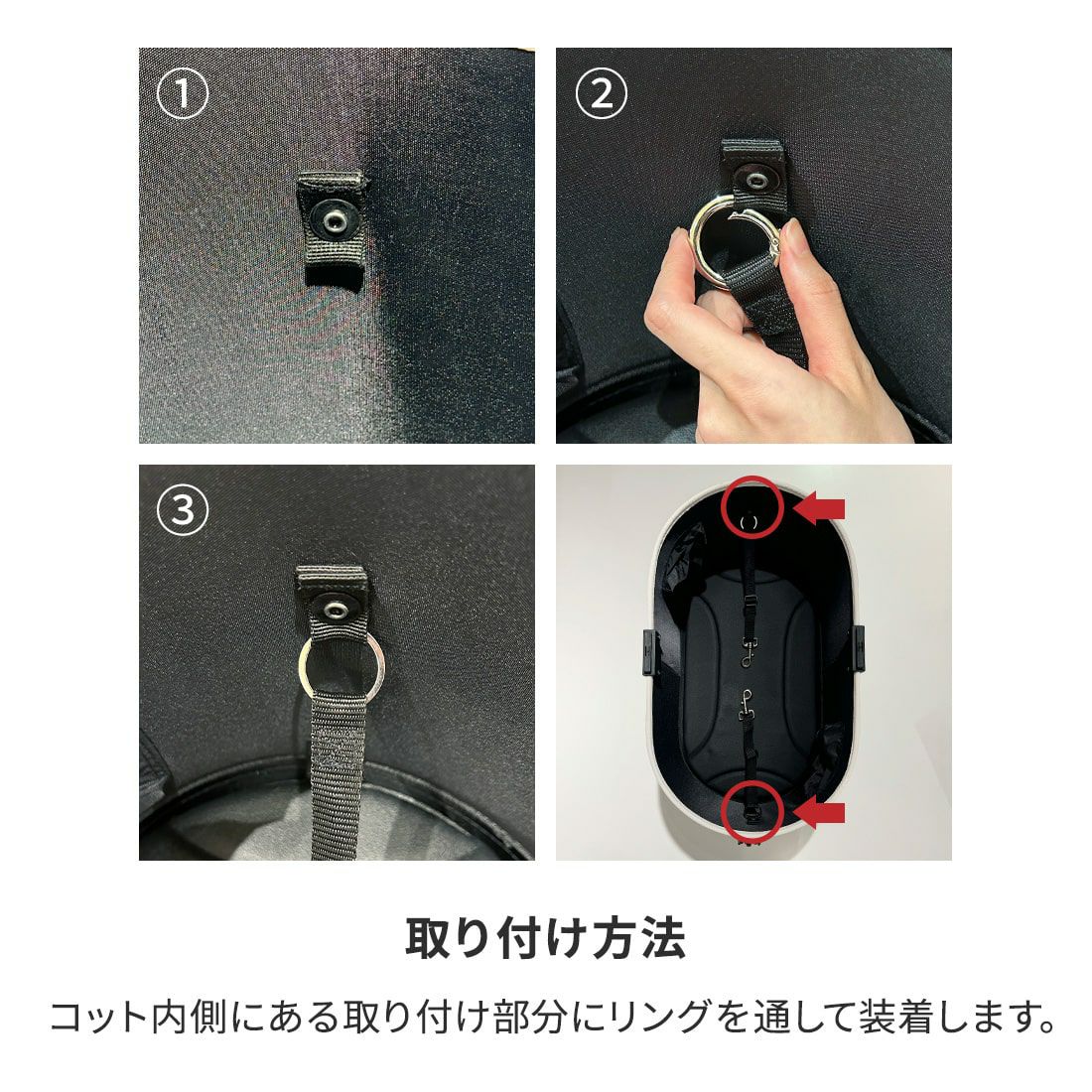 ①

②

③

取り付け方法

コット内側にある取り付け部分にリングを通して装着します。