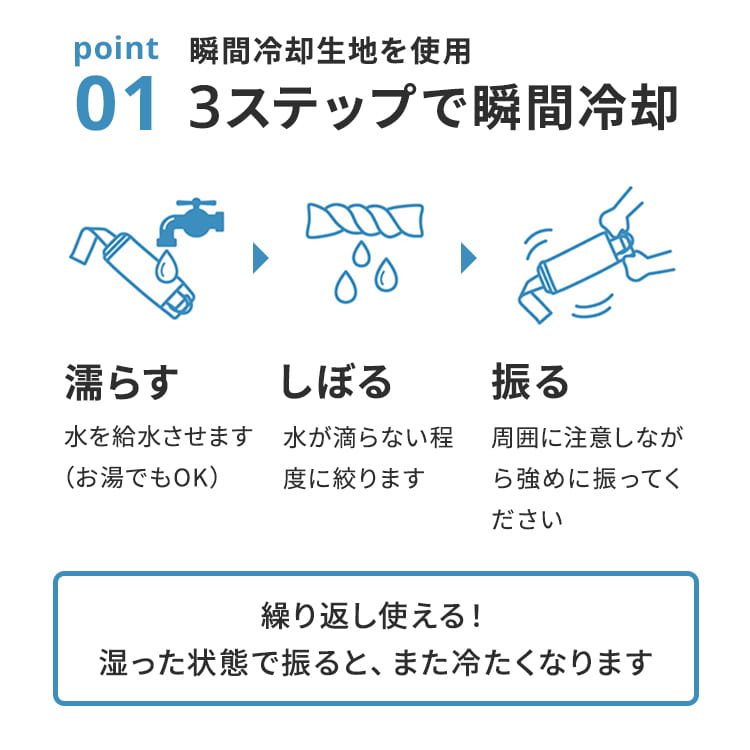 point
01

瞬間冷却生地を使用
3ステップで瞬間冷却

濡らす
水を給水させます（お湯でもOK）

しぼる
水が滴らない程度に絞ります

振る
周囲に注意しながら強めに振ってください

繰り返し使える！
湿った状態で振ると、また冷たくなります