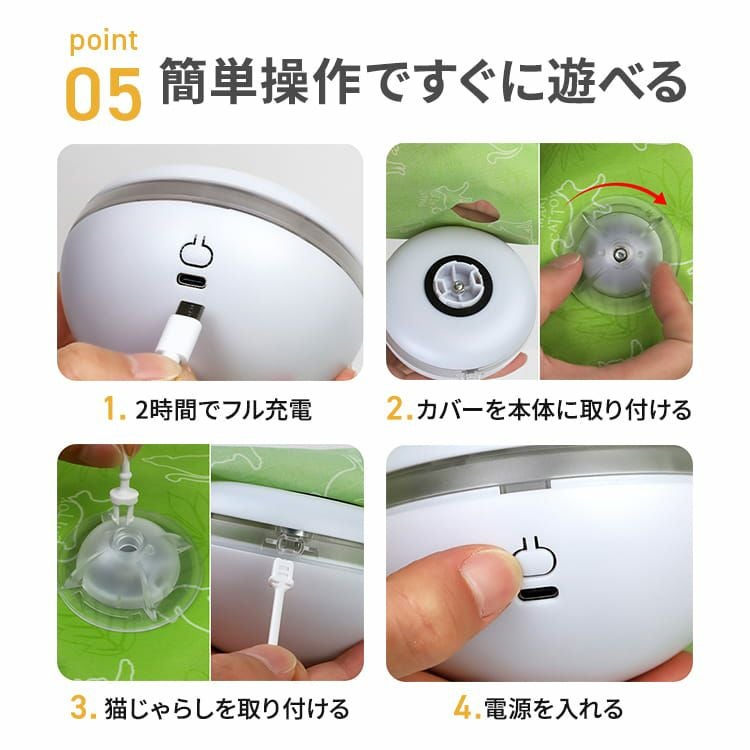 point
05 簡単操作ですぐに遊べる

1. 2時間でフル充電

2. カバーを本体に取り付ける

3. 猫じゃらしを取り付ける

4. 電源を入れる